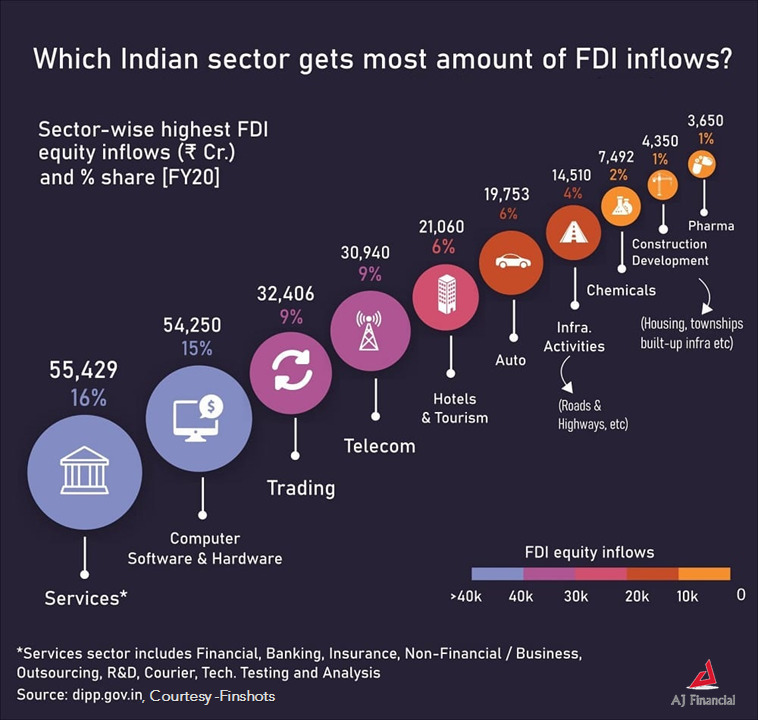 Which Indian sector gets most amount of FDI inflows?

Sector-wise highest FDI equity inflows (₹ Cr.) and % share [FY20]

55,429
16%
Services*

54,250
15%
Computer Software & Hardware

32,406
9%
Trading

30,940
9%
Telecom

21,060
6%
Hotels & Tourism

19,753
6%
Auto

14,510
4%
Infra. Activities
(Roads & Highways, etc)

7,492
2%
Chemicals

4,350
1%
Construction Development
(Housing, townships built-up infra etc)

3,650
1%
Pharma

FDI equity inflows
>40k 40k 30k 20k 10k 0

*Services sector includes Financial, Banking, Insurance, Non-Financial / Business, Outsourcing, R&D, Courier, Tech. Testing and Analysis
Source: dipp.gov.in, Courtesy -Finshots

AJ Financial