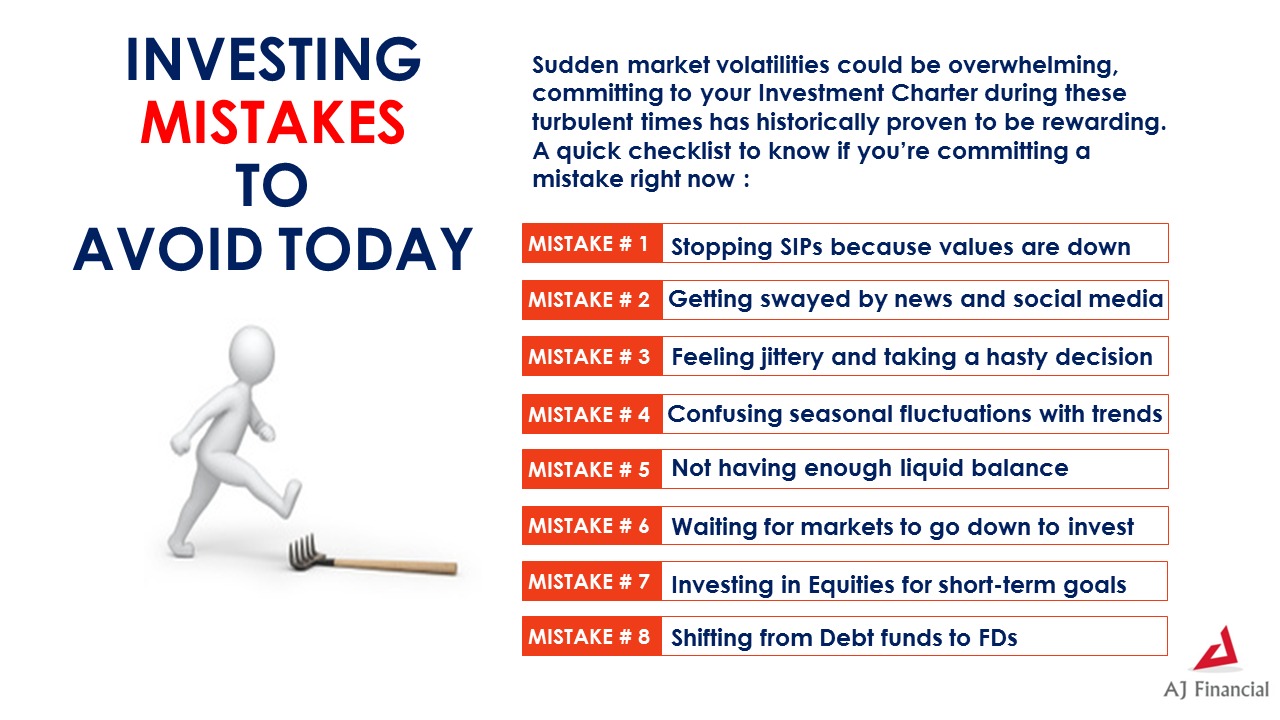 INVESTING MISTAKES TO AVOID TODAY

Sudden market volatilities could be overwhelming, committing to your Investment Charter during these turbulent times has historically proven to be rewarding. A quick checklist to know if you're committing a mistake right now :

MISTAKE # 1 Stopping SIPs because values are down

MISTAKE # 2 Getting swayed by news and social media

MISTAKE # 3 Feeling jittery and taking a hasty decision

MISTAKE # 4 Confusing seasonal fluctuations with trends

MISTAKE # 5 Not having enough liquid balance

MISTAKE # 6 Waiting for markets to go down to invest

MISTAKE # 7 Investing in Equities for short-term goals

MISTAKE # 8 Shifting from Debt funds to FDs

AJ Financial