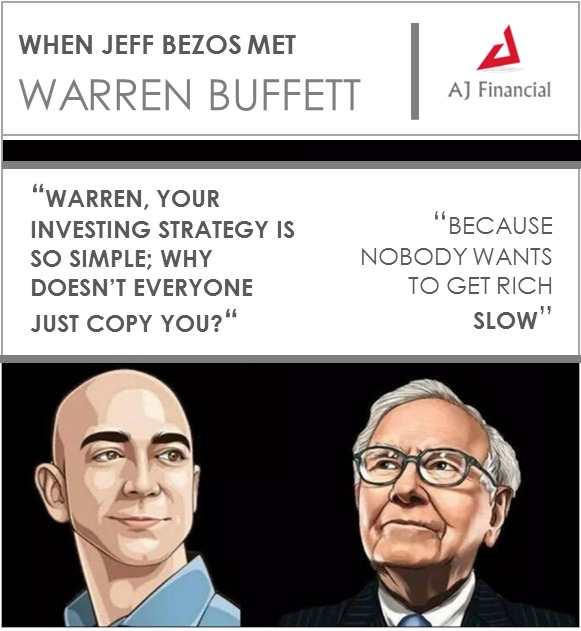 WHEN JEFF BEZOS MET
WARREN BUFFETT

AJ Financial

“WARREN, YOUR INVESTING STRATEGY IS SO SIMPLE; WHY DOESN’T EVERYONE JUST COPY YOU?“

“BECAUSE NOBODY WANTS TO GET RICH SLOW”